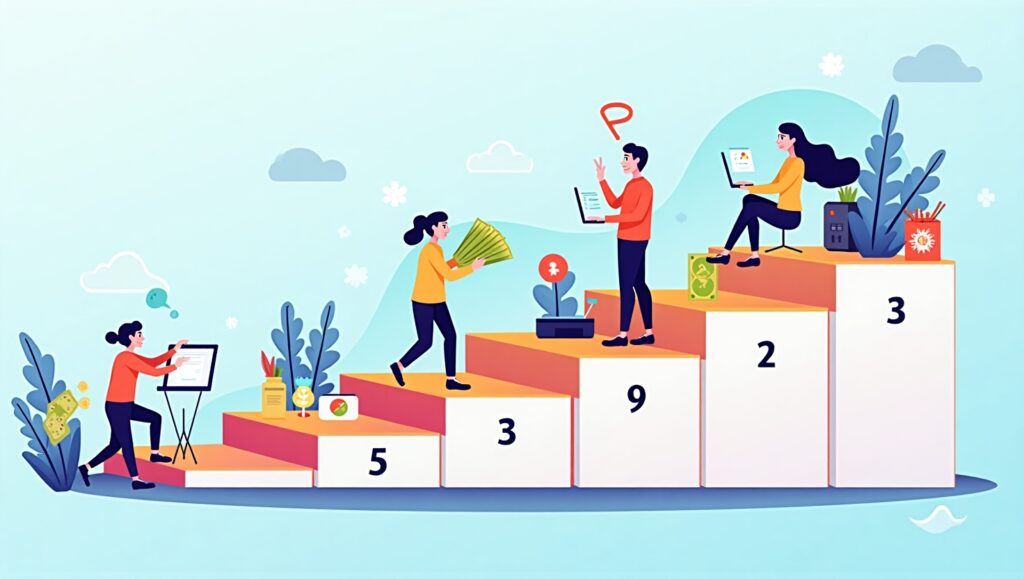 P

5

3

9

2

3