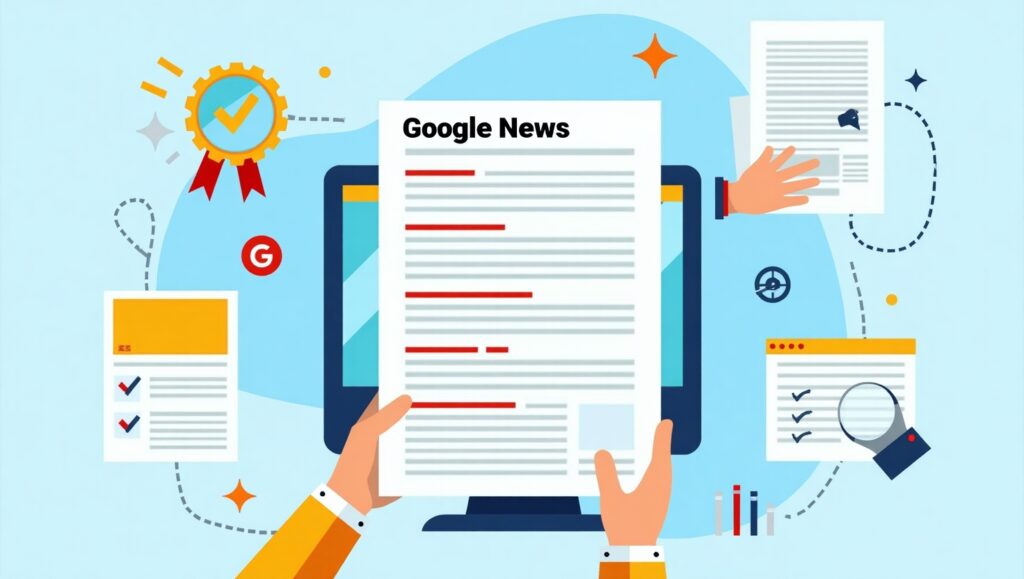 Google News

G